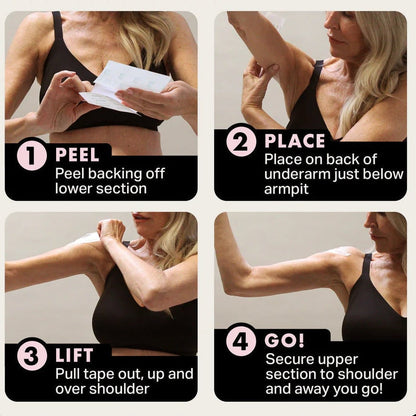 1 PEEL
Peel backing off lower section

2 PLACE
Place on back of underarm just below armpit

3 LIFT
Pull tape out, up and over shoulder

4 GO!
Secure upper section to shoulder and away you go!